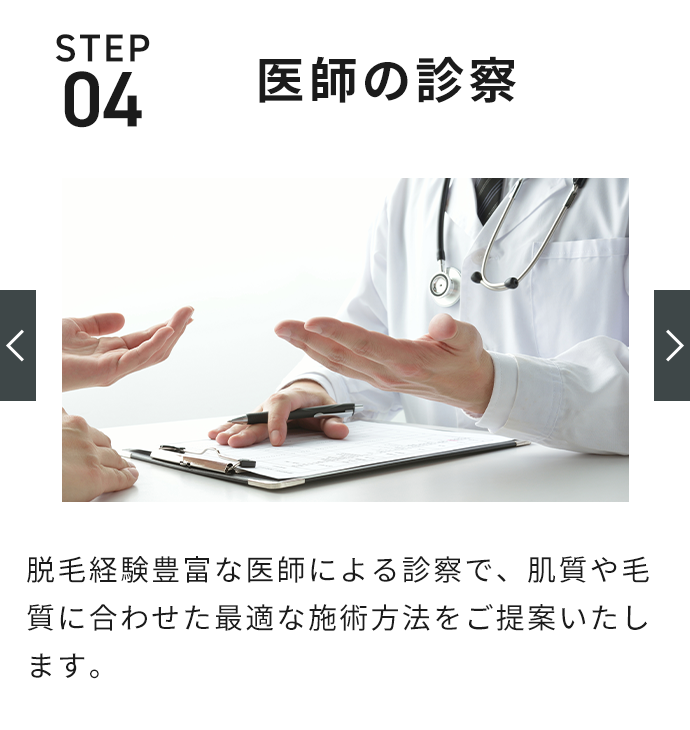 STEP
04

医師の診察

脱毛経験豊富な医師による診察で、肌質や毛質に合わせた最適な施術方法をご提案いたします。